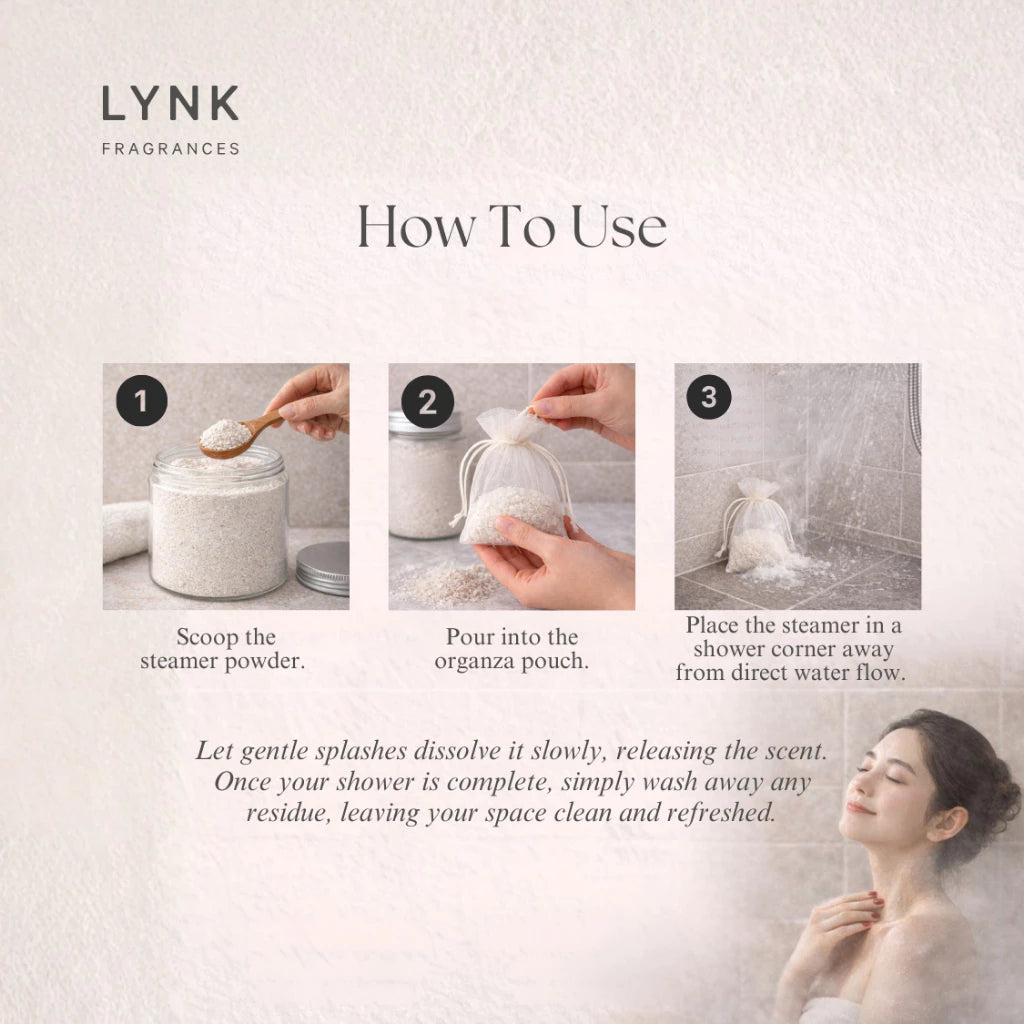 LYNK
FRAGRANCES

How To Use

1

Scoop the steamer powder.

2

Pour into the organza pouch.

3

Place the steamer in a shower corner away from direct water flow.

Let gentle splashes dissolve it slowly, releasing the scent. Once your shower is complete, simply wash away any residue, leaving your space clean and refreshed.